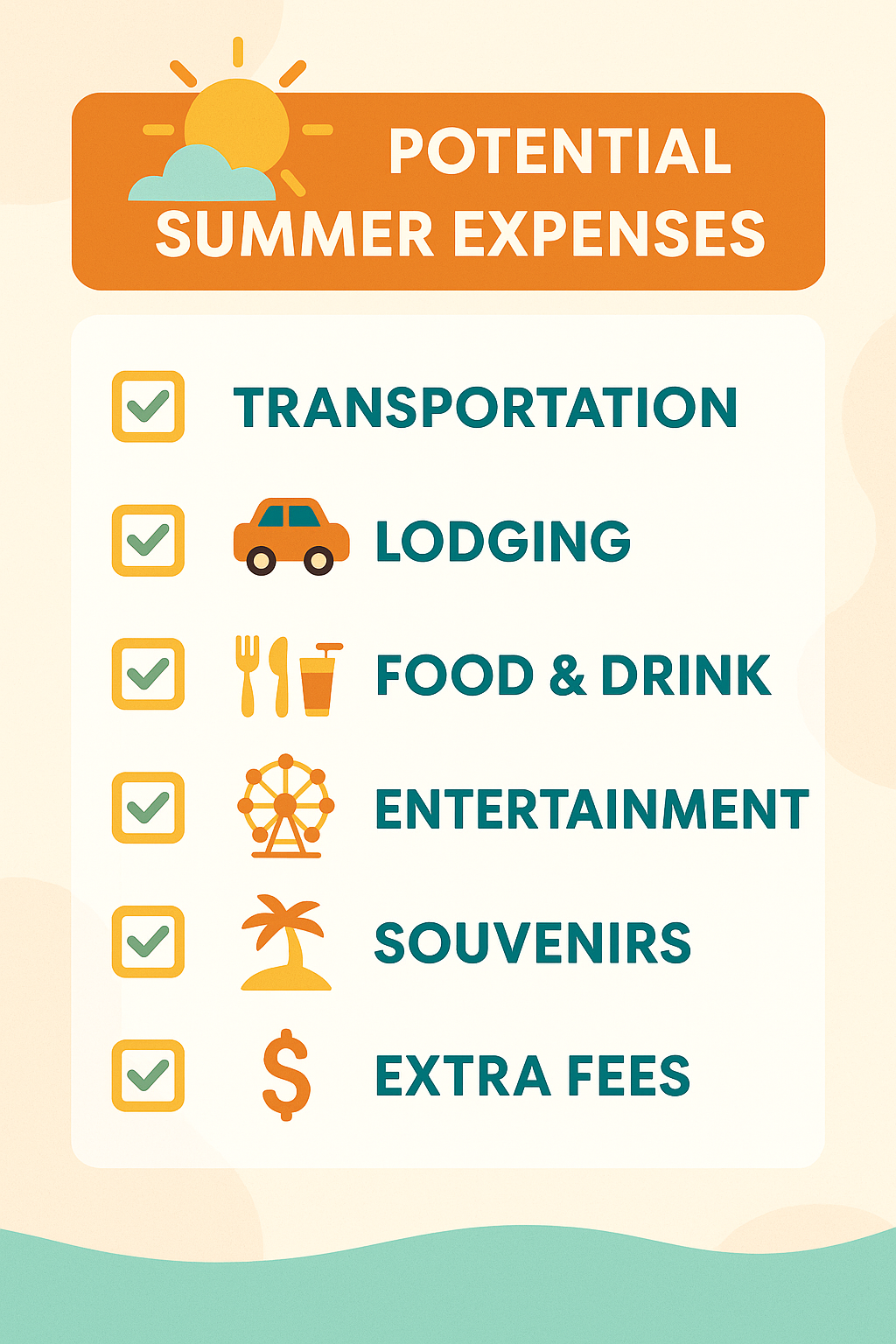 POTENTIAL SUMMER EXPENSES

TRANSPORTATION

LODGING

FOOD & DRINK

ENTERTAINMENT

SOUVENIRS

$ EXTRA FEES