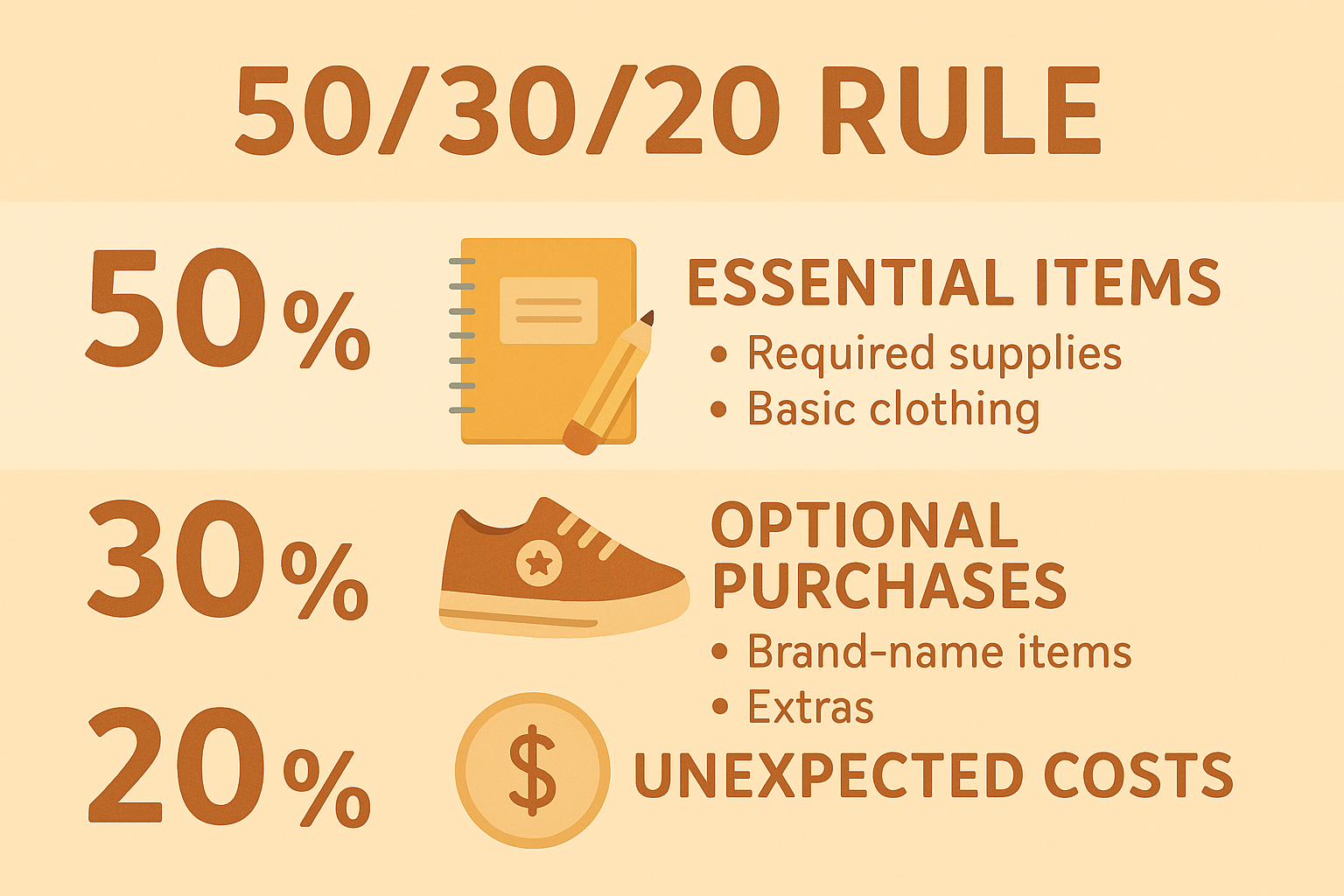 50/30/20 RULE

50%

ESSENTIAL ITEMS
• Required supplies
• Basic clothing

30%

OPTIONAL PURCHASES
• Brand-name items
• Extras

20%

$

UNEXPECTED COSTS