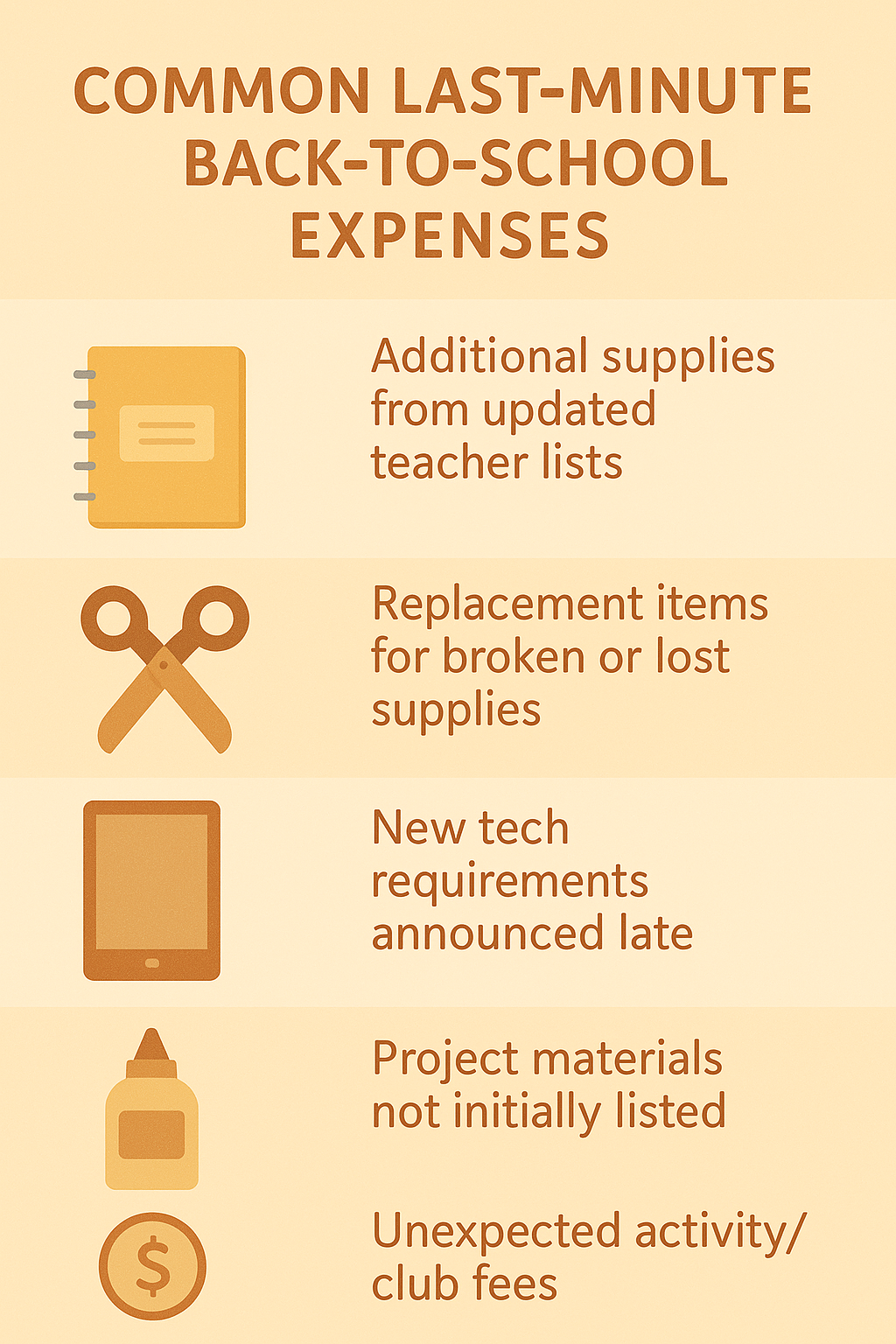 COMMON LAST-MINUTE BACK-TO-SCHOOL EXPENSES

Additional supplies from updated teacher lists

Replacement items for broken or lost supplies

New tech requirements announced late

Project materials not initially listed

$

Unexpected activity/ club fees