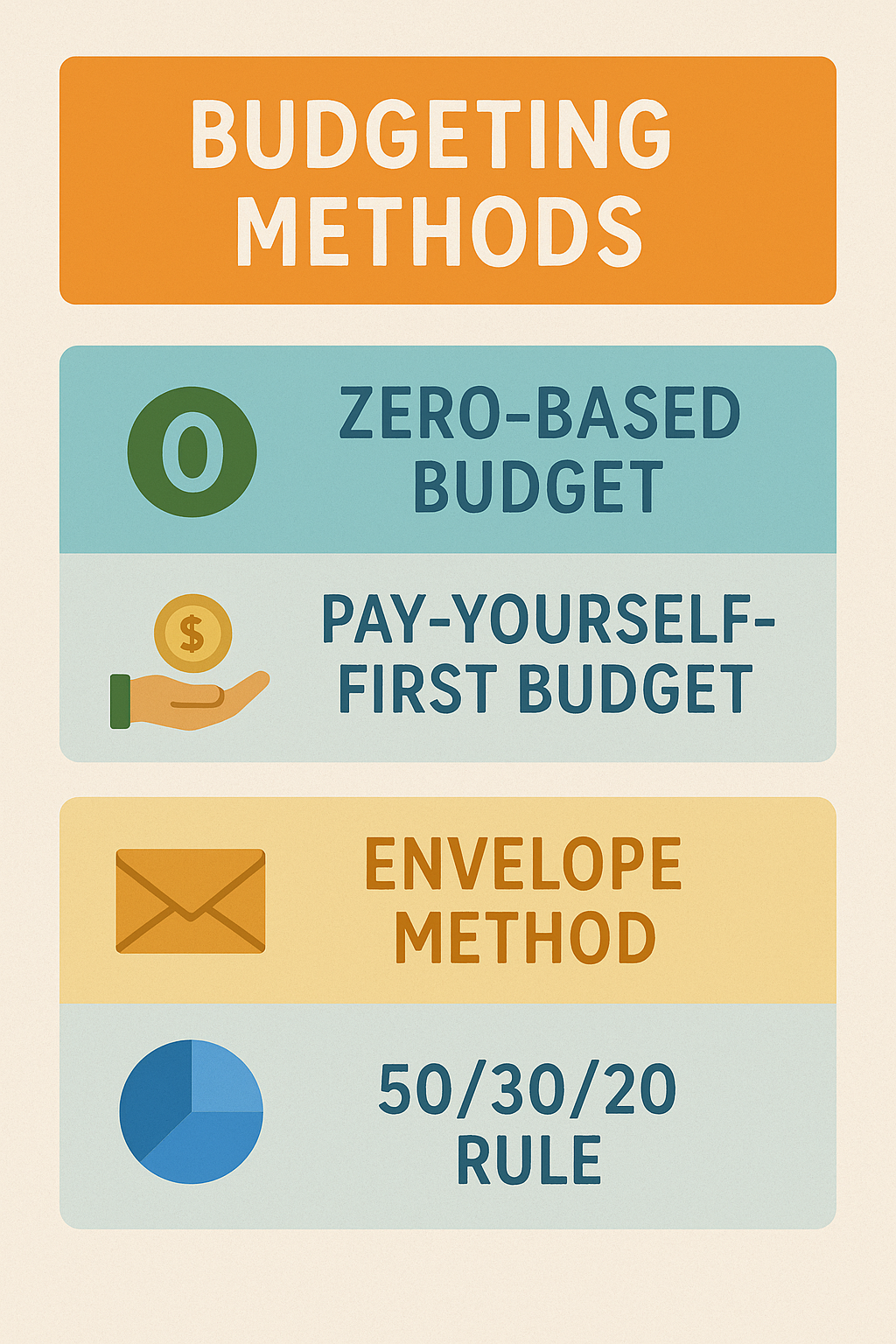 BUDGETING METHODS

0

ZERO-BASED BUDGET

$

PAY-YOURSELF-FIRST BUDGET

ENVELOPE METHOD

50/30/20 RULE