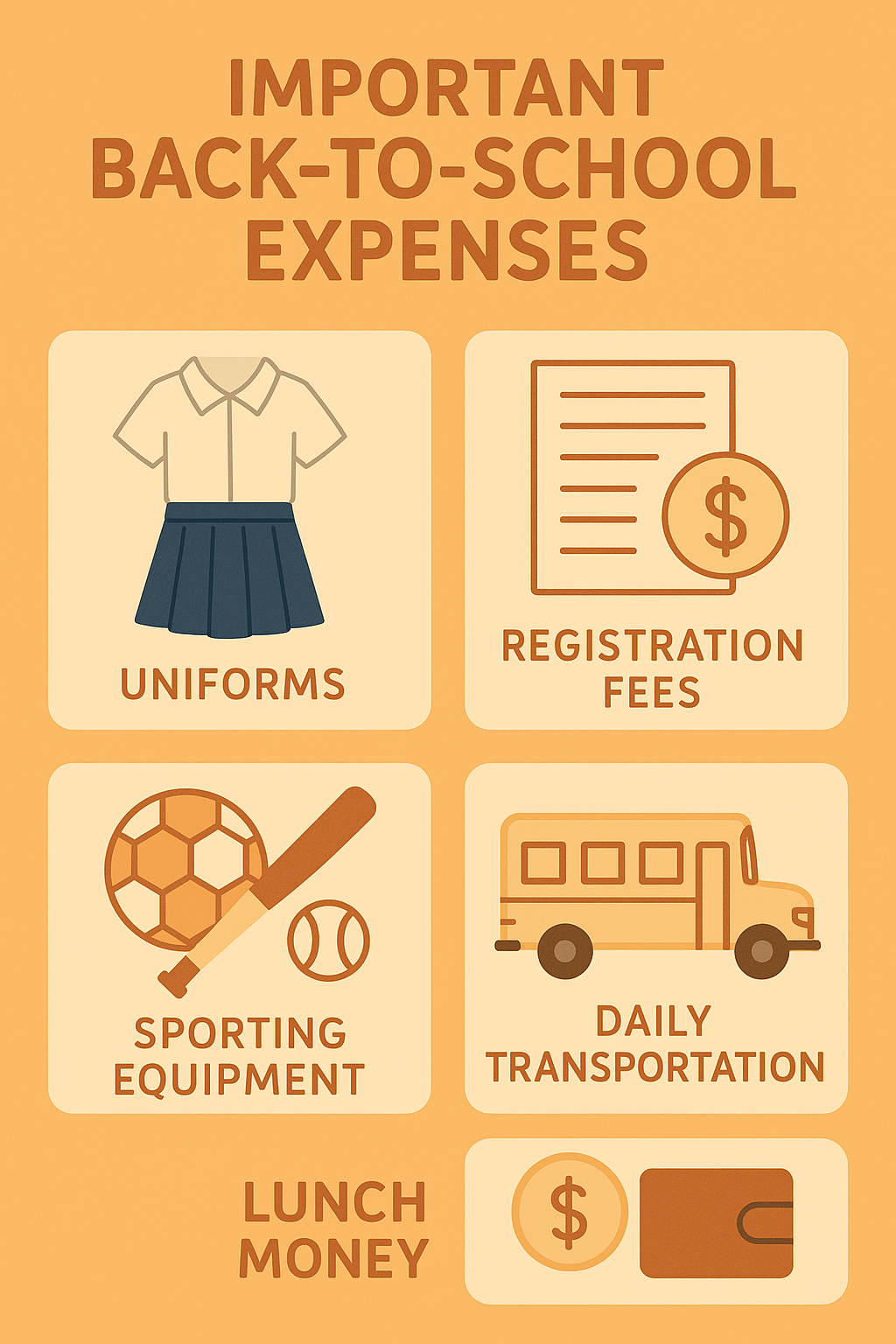 IMPORTANT BACK-TO-SCHOOL EXPENSES

UNIFORMS

$

REGISTRATION FEES

SPORTING EQUIPMENT

DAILY TRANSPORTATION

LUNCH MONEY

$