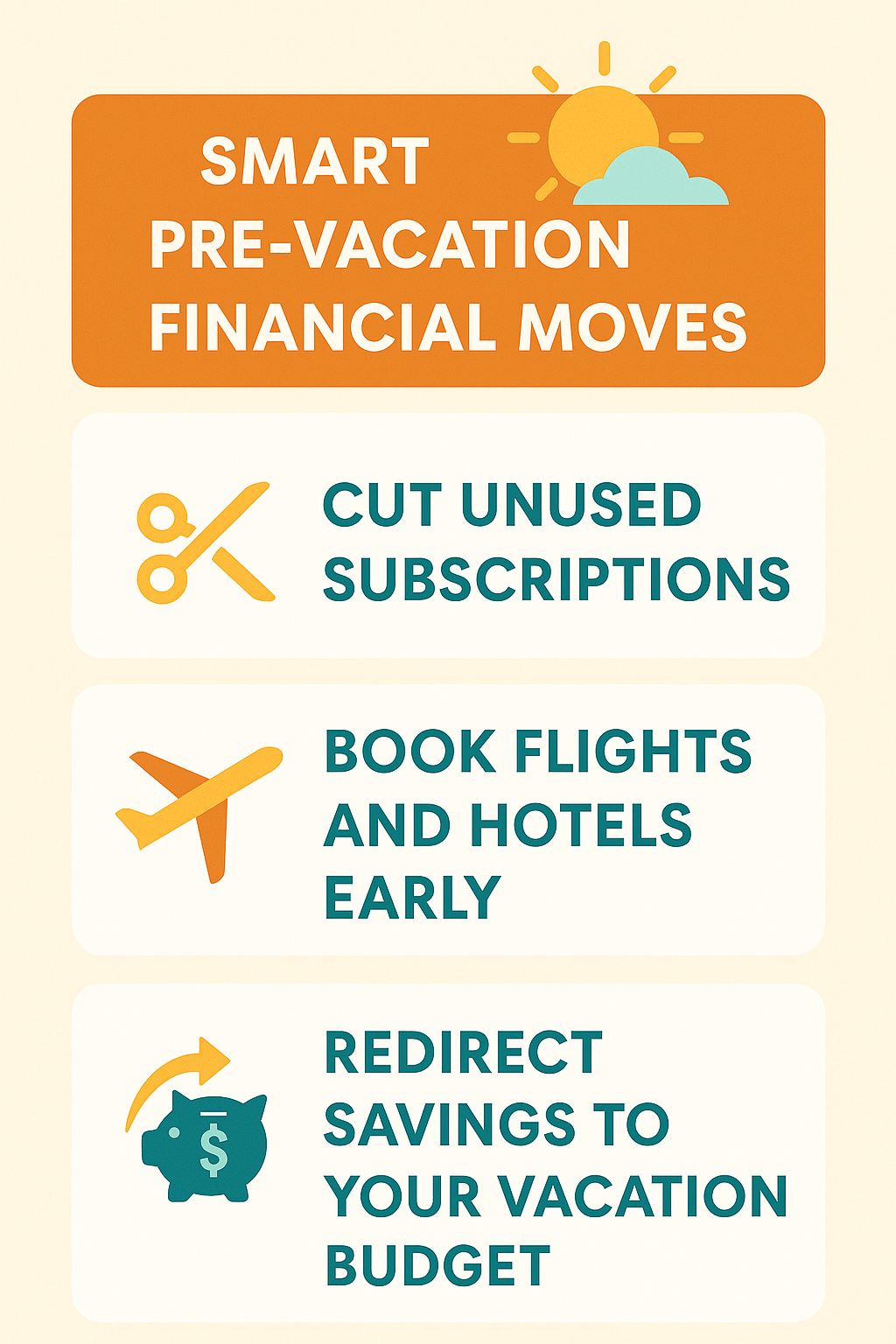 SMART PRE-VACATION FINANCIAL MOVES

CUT UNUSED SUBSCRIPTIONS

BOOK FLIGHTS AND HOTELS EARLY

$

REDIRECT SAVINGS TO YOUR VACATION BUDGET