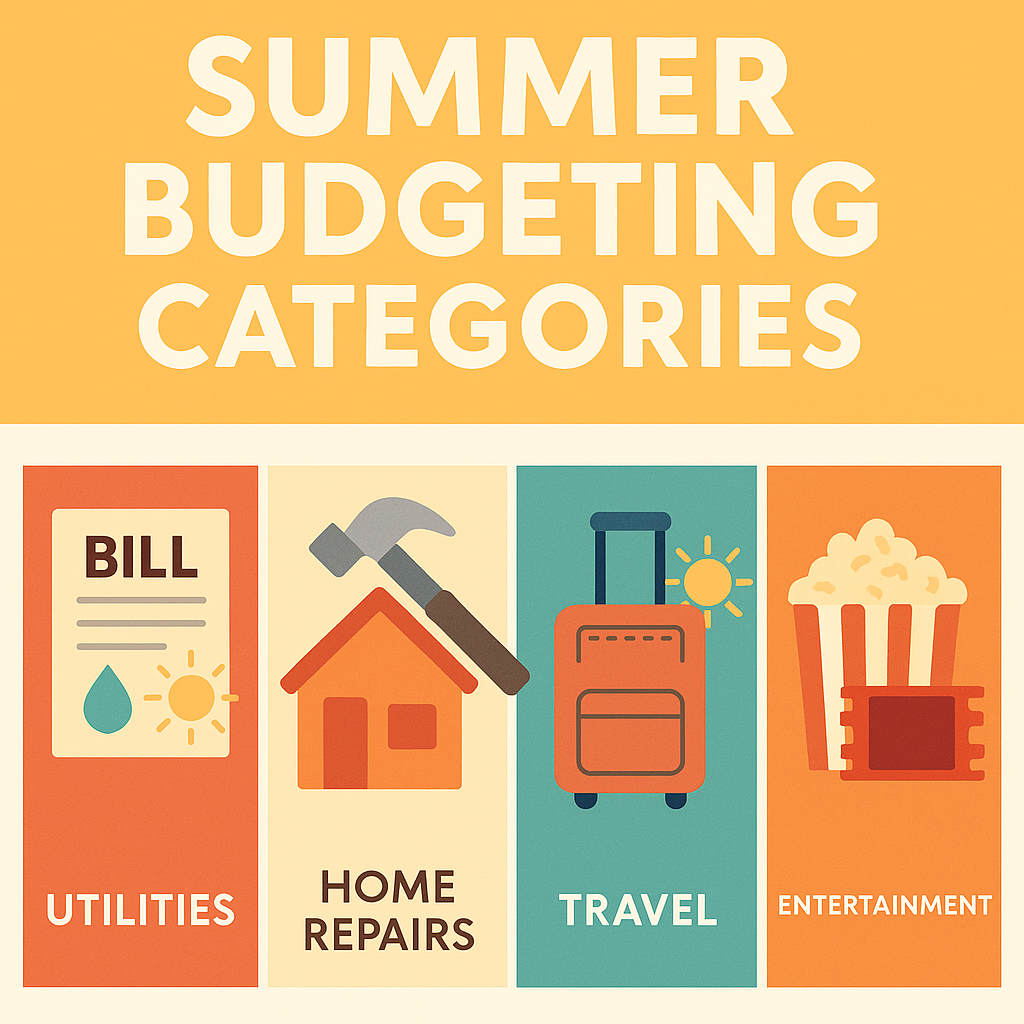 SUMMER BUDGETING CATEGORIES

BILL

UTILITIES

HOME REPAIRS

TRAVEL

ENTERTAINMENT